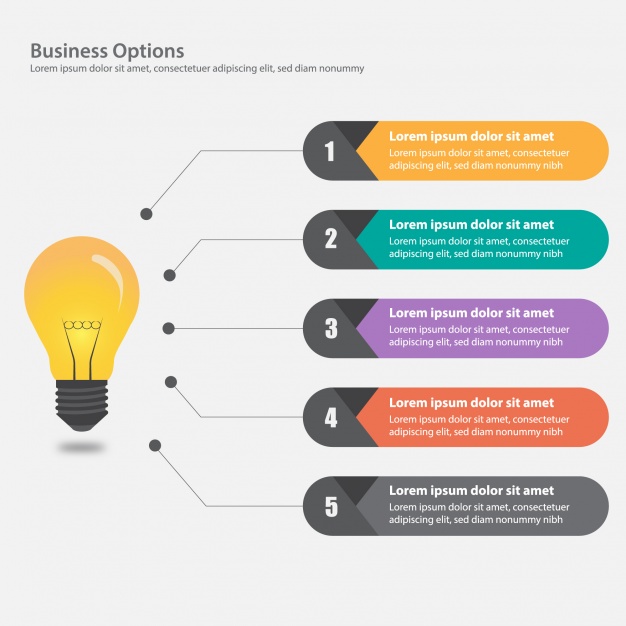 Business Options
Lorem ipsum dolor sit amet, consectetuer adipiscing elit, sed diam nonummy

1
Lorem ipsum dolor sit amet
Lorem ipsum dolor sit amet, consectetuer adipiscing elit, sed diam nonummy nibh

2
Lorem ipsum dolor sit amet
Lorem ipsum dolor sit amet, consectetuer adipiscing elit, sed diam nonummy nibh

3
Lorem ipsum dolor sit amet
Lorem ipsum dolor sit amet, consectetuer adipiscing elit, sed diam nonummy nibh

4
Lorem ipsum dolor sit amet
Lorem ipsum dolor sit amet, consectetuer adipiscing elit, sed diam nonummy nibh

5
Lorem ipsum dolor sit amet
Lorem ipsum dolor sit amet, consectetuer adipiscing elit, sed diam nonummy nibh